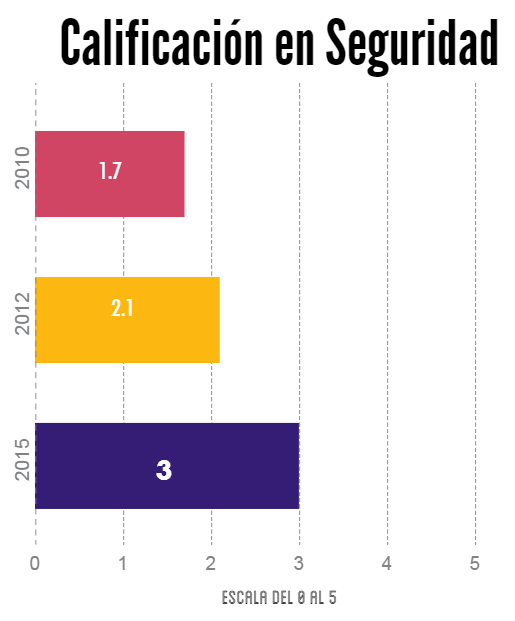 Calificación en Seguridad

2010
1.7

2012
2.1

2015
3

0
1
2
3
4
5

ESCALA DEL 0 AL 5