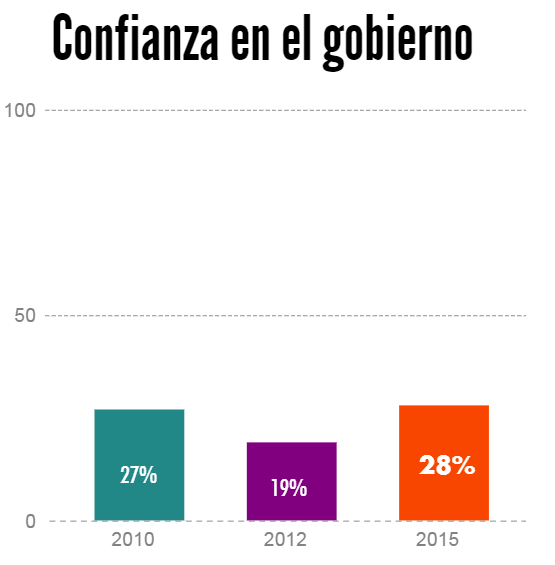 Confianza en el gobierno

100

50

0

27%

19%

28%

2010

2012

2015