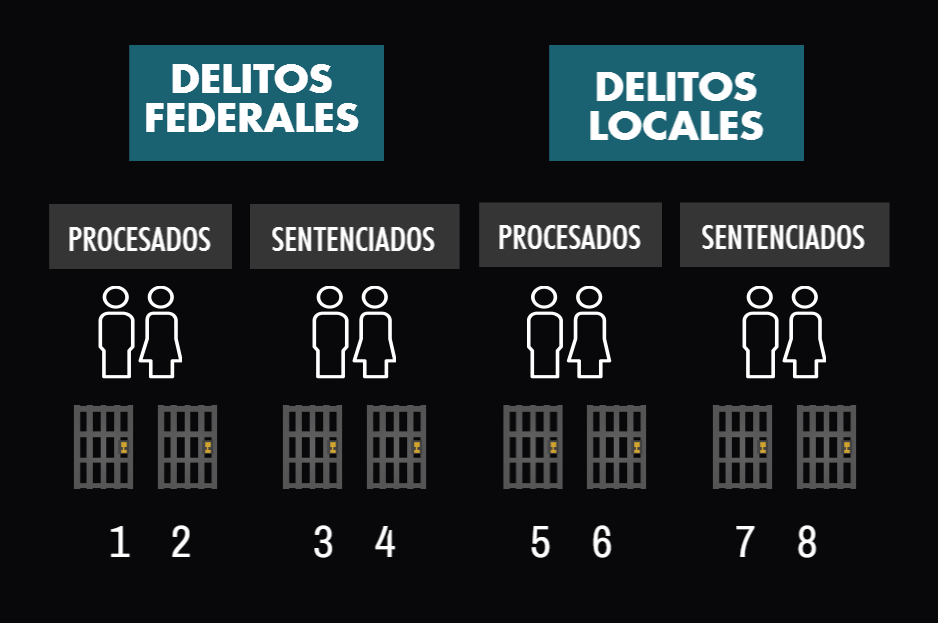 DELITOS FEDERALES

DELITOS LOCALES

PROCESADOS

SENTENCIADOS

PROCESADOS

SENTENCIADOS

1 2

3 4

5 6

7 8